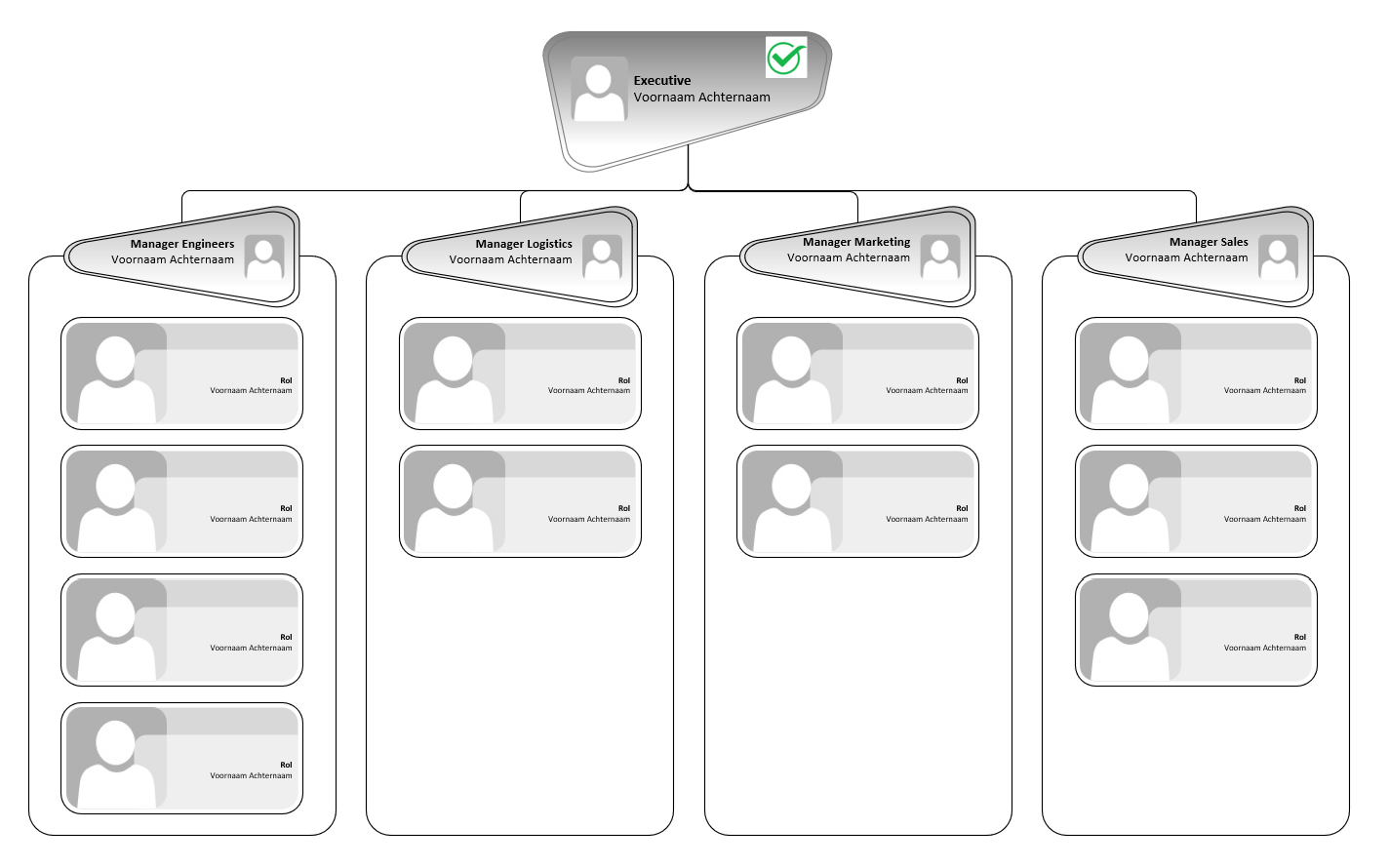 Executive
Voornaam Achternaam

Manager Engineers
Voornaam Achternaam

Rol
Voornaam Achternaam

Rol
Voornaam Achternaam

Rol
Voornaam Achternaam

Rol
Voornaam Achternaam

Manager Logistics
Voornaam Achternaam

Rol
Voornaam Achternaam

Rol
Voornaam Achternaam

Manager Marketing
Voornaam Achternaam

Rol
Voornaam Achternaam

Rol
Voornaam Achternaam

Manager Sales
Voornaam Achternaam

Rol
Voornaam Achternaam

Rol
Voornaam Achternaam

Rol
Voornaam Achternaam